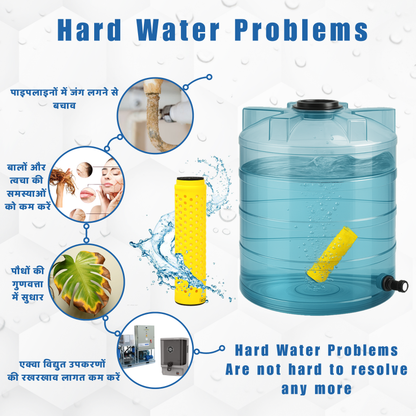 Hard Water Problems

पाइपलाइनों में जंग लगने से बचाव

बालों और त्वचा की समस्याओं को कम करें

पौधों की गुणवत्ता में सुधार

एक्वा विद्युत उपकरणों की रखरखाव लागत कम करें

Hard Water Problems Are not hard to resolve any more